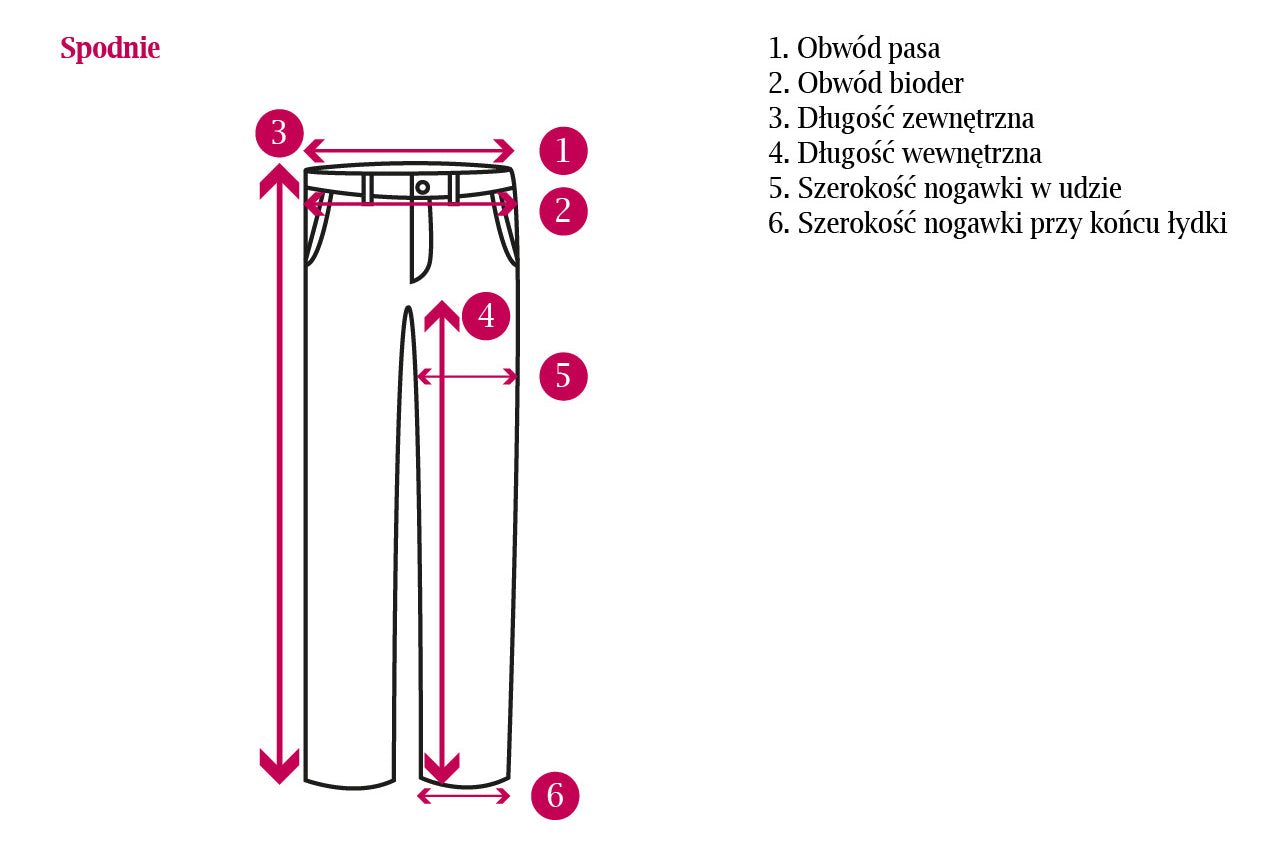 Spodnie

3
1
2
4
5
6

1. Obwód pasa
2. Obwód bioder
3. Długość zewnętrzna
4. Długość wewnętrzna
5. Szerokość nogawki w udzie
6. Szerokość nogawki przy końcu łydki